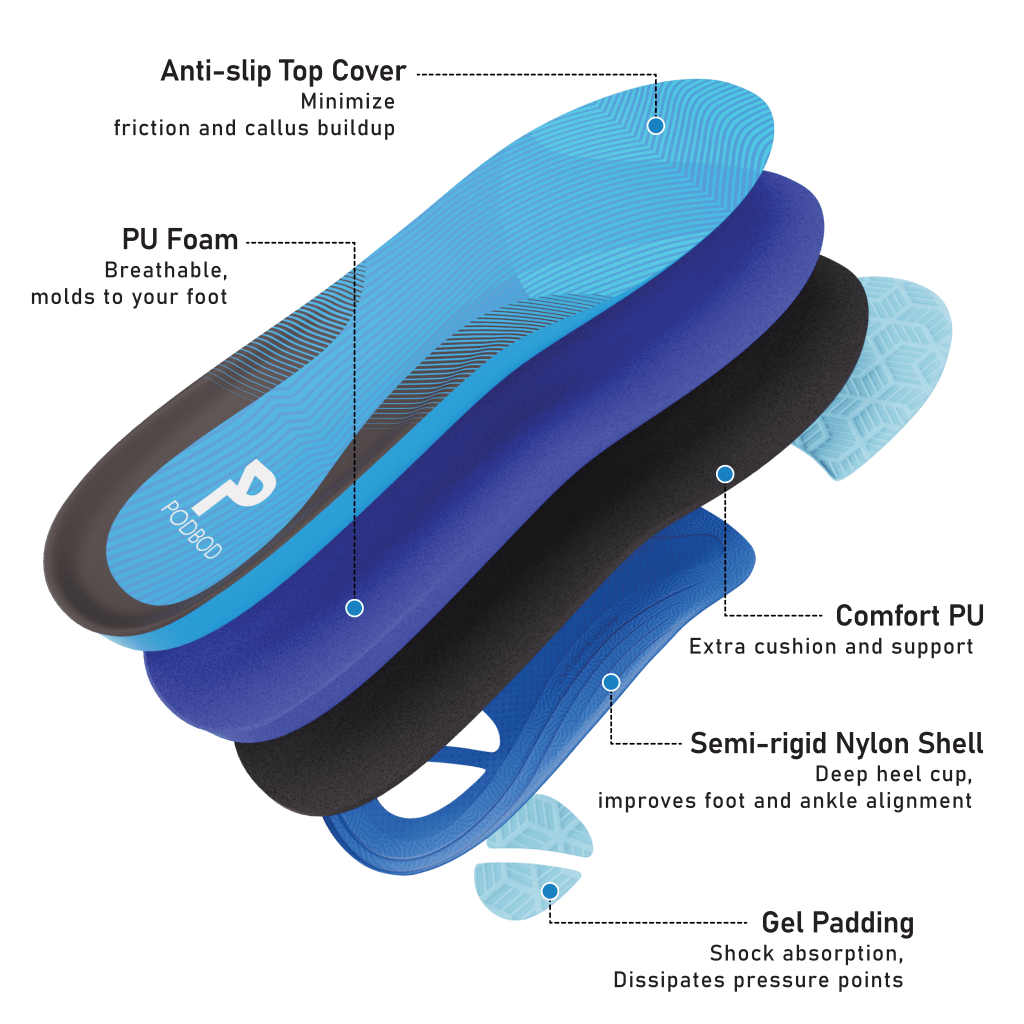 Anti-slip Top Cover
Minimize friction and callus buildup

PU Foam
Breathable, molds to your foot

P
PODBOD

Comfort PU
Extra cushion and support

Semi-rigid Nylon Shell
Deep heel cup, improves foot and ankle alignment

Gel Padding
Shock absorption, Dissipates pressure points